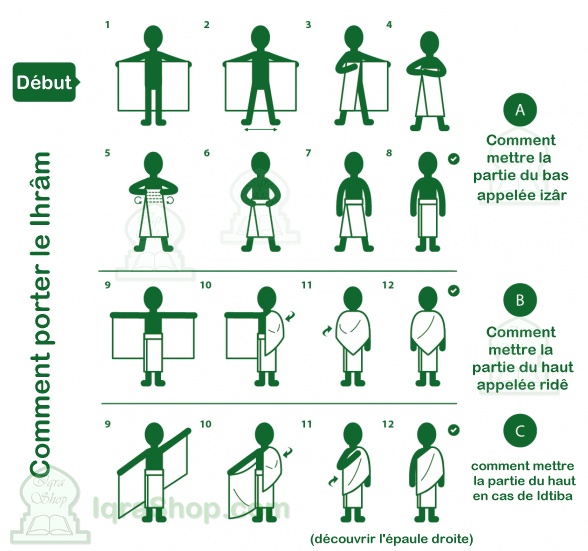 Comment porter le Ihrâm

Début

1
2
3
4

A

Comment mettre la partie du bas appelée izâr

5
6
7
8

9
10
11
12

B

Comment mettre la partie du haut appelée ridê

9
10
11
12

C

comment mettre la partie du haut en cas de Idtiba

(découvrir l'épaule droite)

Iqra Shop

IqraShop.com